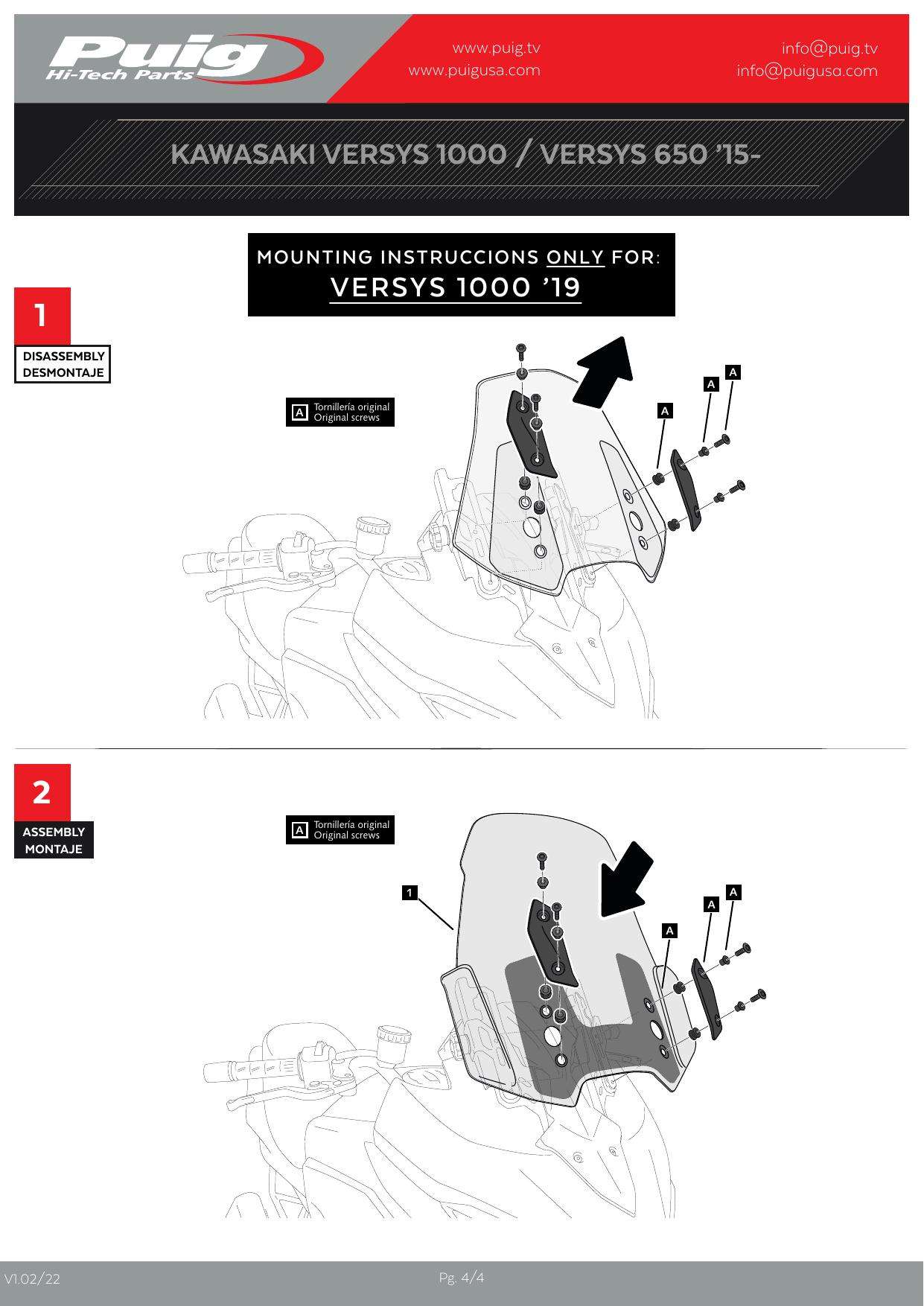 Puig Hi-Tech Parts

www.puig.tv
www.puigusa.com

info@puig.tv
info@puigusa.com

KAWASAKI VERSYS 1000 / VERSYS 650 '15-

MOUNTING INSTRUCCIONS ONLY FOR:
VERSYS 1000 '19

1
DISASSEMBLY
DESMONTAJE

A Tornillería original
Original screws

A
A
A

2
ASSEMBLY
MONTAJE

A Tornillería original
Original screws

1
A
A
A

V1.02/22

Pg. 4/4