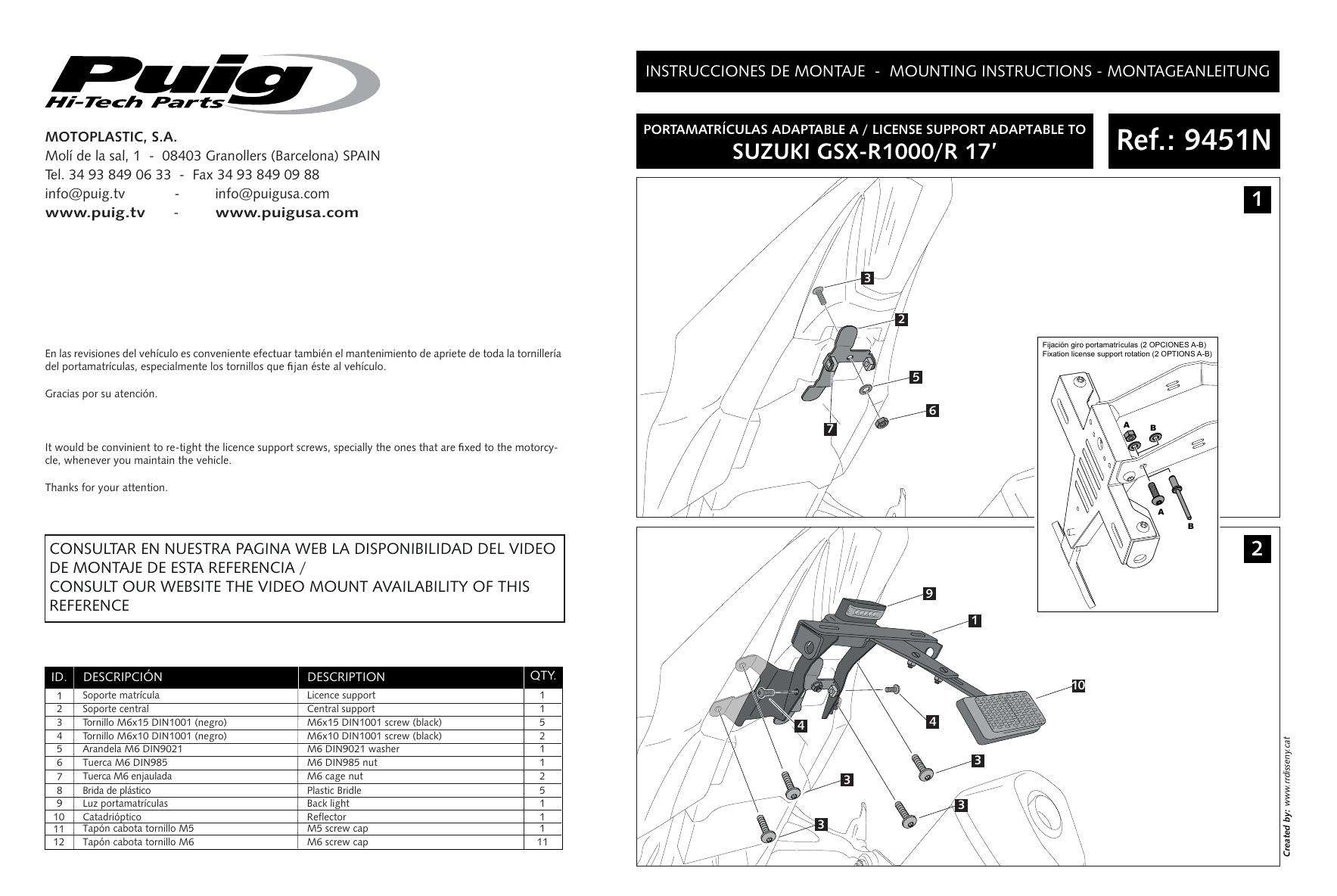 Puig
Hi-Tech Parts

MOTOPLASTIC, S.A.
Molí de la sal, 1 - 08403 Granollers (Barcelona) SPAIN
Tel. 34 93 849 06 33 - Fax 34 93 849 09 88
info@puig.tv - info@puigusa.com
www.puig.tv - www.puigusa.com

En las revisiones del vehículo es conveniente efectuar también el mantenimiento de apriete de toda la tornillería del portamatrículas, especialmente los tornillos que fijan éste al vehículo.

Gracias por su atención.

It would be convinient to re-tight the licence support screws, specially the ones that are fixed to the motorcycle, whenever you maintain the vehicle.

Thanks for your attention.

CONSULTAR EN NUESTRA PAGINA WEB LA DISPONIBILIDAD DEL VIDEO DE MONTAJE DE ESTA REFERENCIA /
CONSULT OUR WEBSITE THE VIDEO MOUNT AVAILABILITY OF THIS REFERENCE

| ID. | DESCRIPCIÓN | DESCRIPTION | QTY. |
|---|---|---|---|
| 1 | Soporte matrícula | Licence support | 1 |
| 2 | Soporte central | Central support | 1 |
| 3 | Tornillo M6x15 DIN1001 (negro) | M6x15 DIN1001 screw (black) | 5 |
| 4 | Tornillo M6x10 DIN1001 (negro) | M6x10 DIN1001 screw (black) | 2 |
| 5 | Arandela M6 DIN9021 | M6 DIN9021 washer | 1 |
| 6 | Tuerca M6 DIN985 | M6 DIN985 nut | 1 |
| 7 | Tuerca M6 enjaulada | M6 cage nut | 2 |
| 8 | Brida de plástico | Plastic Bridle | 5 |
| 9 | Luz portamatrículas | Back light | 1 |
| 10 | Catadrióptico | Reflector | 1 |
| 11 | Tapón cabota tornillo M5 | M5 screw cap | 1 |
| 12 | Tapón cabota tornillo M6 | M6 screw cap | 11 |

INSTRUCCIONES DE MONTAJE - MOUNTING INSTRUCTIONS - MONTAGEANLEITUNG

PORTAMATRÍCULAS ADAPTABLE A / LICENSE SUPPORT ADAPTABLE TO
SUZUKI GSX-R1000/R 17'

Ref.: 9451N

1
3
2
5
6
7

Fijación giro portamatrículas (2 OPCIONES A-B)
Fixation license support rotation (2 OPTIONS A-B)
A
B
A
B

2
9
1
10
4
4
3
3
3
3

Created by: www.rrdisseny.cat