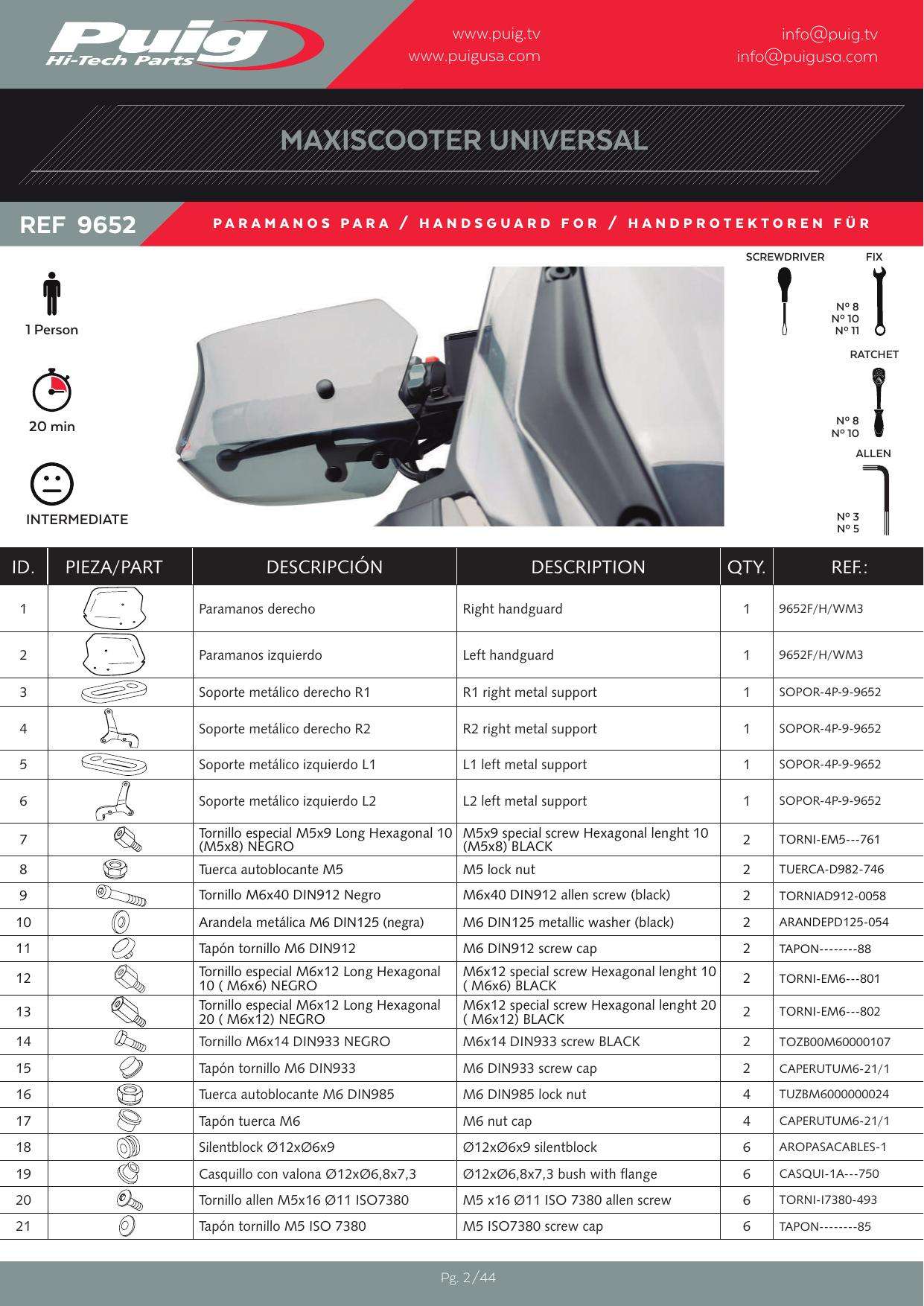 Puig
Hi-Tech Parts

www.puig.tv
www.puigusa.com

info@puig.tv
info@puigusa.com

MAXISCOOTER UNIVERSAL

REF 9652

PARAMANOS PARA / HANDSGUARD FOR / HANDPROTEKTOREN FÜR

1 Person

20 min

INTERMEDIATE

SCREWDRIVER

FIX
Nº 8
Nº 10
Nº 11

RATCHET
Nº 8
Nº 10

ALLEN
Nº 3
Nº 5

| ID. | PIEZA/PART | DESCRIPCIÓN | DESCRIPTION | QTY. | REF.: |
|---|---|---|---|---|---|
| 1 | | Paramanos derecho | Right handguard | 1 | 9652F/H/WM3 |
| 2 | | Paramanos izquierdo | Left handguard | 1 | 9652F/H/WM3 |
| 3 | | Soporte metálico derecho R1 | R1 right metal support | 1 | SOPOR-4P-9-9652 |
| 4 | | Soporte metálico derecho R2 | R2 right metal support | 1 | SOPOR-4P-9-9652 |
| 5 | | Soporte metálico izquierdo L1 | L1 left metal support | 1 | SOPOR-4P-9-9652 |
| 6 | | Soporte metálico izquierdo L2 | L2 left metal support | 1 | SOPOR-4P-9-9652 |
| 7 | | Tornillo especial M5x9 Long Hexagonal 10 (M5x8) NEGRO | M5x9 special screw Hexagonal lenght 10 (M5x8) BLACK | 2 | TORNI-EM5---761 |
| 8 | | Tuerca autoblocante M5 | M5 lock nut | 2 | TUERCA-D982-746 |
| 9 | | Tornillo M6x40 DIN912 Negro | M6x40 DIN912 allen screw (black) | 2 | TORNIAD912-0058 |
| 10 | | Arandela metálica M6 DIN125 (negra) | M6 DIN125 metallic washer (black) | 2 | ARANDEPD125-054 |
| 11 | | Tapón tornillo M6 DIN912 | M6 DIN912 screw cap | 2 | TAPON--------88 |
| 12 | | Tornillo especial M6x12 Long Hexagonal 10 ( M6x6) NEGRO | M6x12 special screw Hexagonal lenght 10 ( M6x6) BLACK | 2 | TORNI-EM6---801 |
| 13 | | Tornillo especial M6x12 Long Hexagonal 20 ( M6x12) NEGRO | M6x12 special screw Hexagonal lenght 20 ( M6x12) BLACK | 2 | TORNI-EM6---802 |
| 14 | | Tornillo M6x14 DIN933 NEGRO | M6x14 DIN933 screw BLACK | 2 | TOZB00M60000107 |
| 15 | | Tapón tornillo M6 DIN933 | M6 DIN933 screw cap | 2 | CAPERUTUM6-21/1 |
| 16 | | Tuerca autoblocante M6 DIN985 | M6 DIN985 lock nut | 4 | TUZBM6000000024 |
| 17 | | Tapón tuerca M6 | M6 nut cap | 4 | CAPERUTUM6-21/1 |
| 18 | | Silentblock Ø12xØ6x9 | Ø12xØ6x9 silentblock | 6 | AROPASACABLES-1 |
| 19 | | Casquillo con valona Ø12xØ6,8x7,3 | Ø12xØ6,8x7,3 bush with flange | 6 | CASQUI-1A---750 |
| 20 | | Tornillo allen M5x16 Ø11 ISO7380 | M5 x16 Ø11 ISO 7380 allen screw | 6 | TORNI-I7380-493 |
| 21 | | Tapón tornillo M5 ISO 7380 | M5 ISO7380 screw cap | 6 | TAPON--------85 |

Pg. 2/44