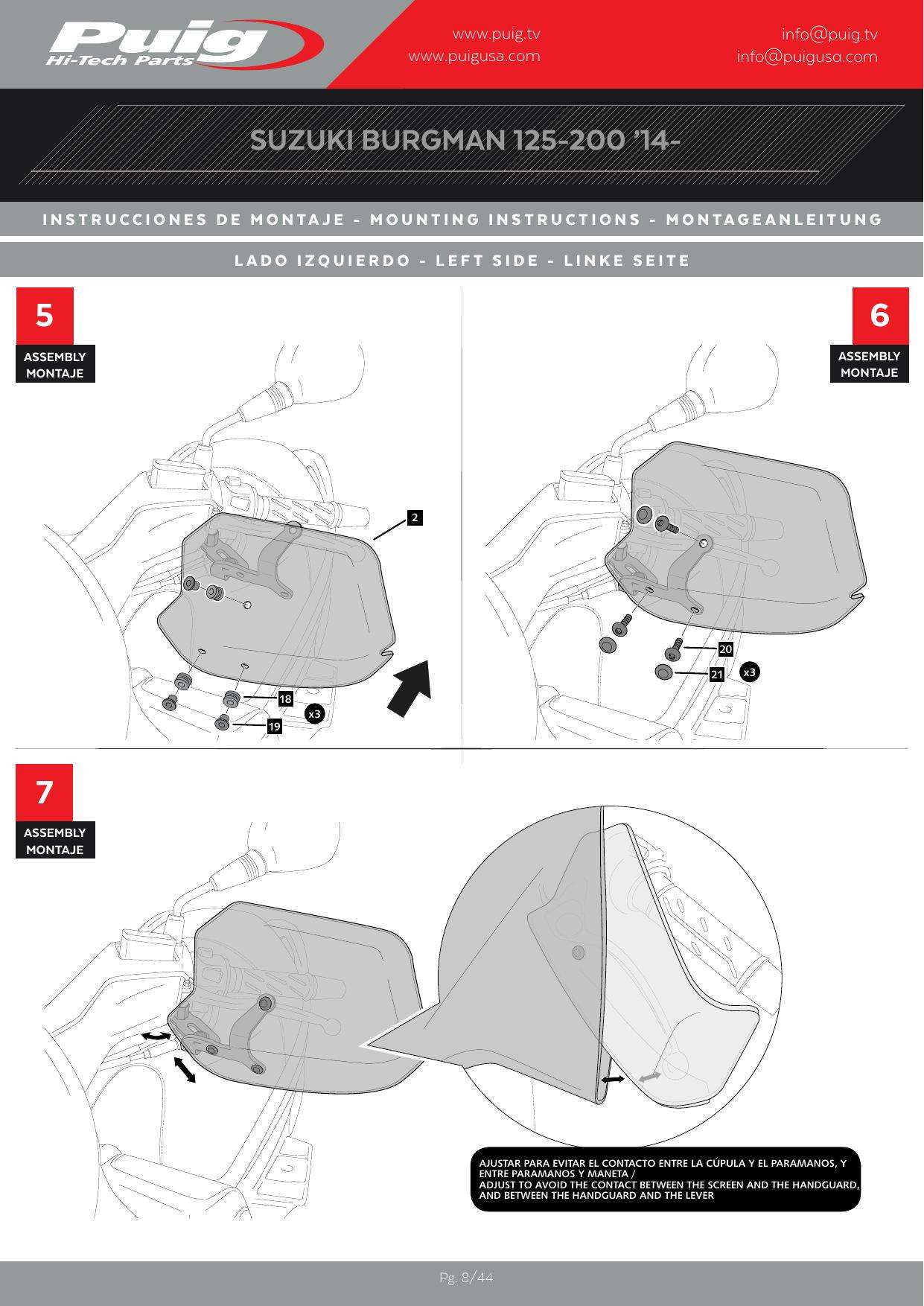 Puig
Hi-Tech Parts

www.puig.tv
www.puigusa.com

info@puig.tv
info@puigusa.com

SUZUKI BURGMAN 125-200 '14-

INSTRUCCIONES DE MONTAJE - MOUNTING INSTRUCTIONS - MONTAGEANLEITUNG

LADO IZQUIERDO - LEFT SIDE - LINKE SEITE

5
ASSEMBLY
MONTAJE

2
18
19
x3

6
ASSEMBLY
MONTAJE

20
21
x3

7
ASSEMBLY
MONTAJE

AJUSTAR PARA EVITAR EL CONTACTO ENTRE LA CÚPULA Y EL PARAMANOS, Y ENTRE PARAMANOS Y MANETA /
ADJUST TO AVOID THE CONTACT BETWEEN THE SCREEN AND THE HANDGUARD, AND BETWEEN THE HANDGUARD AND THE LEVER

Pg. 8/44