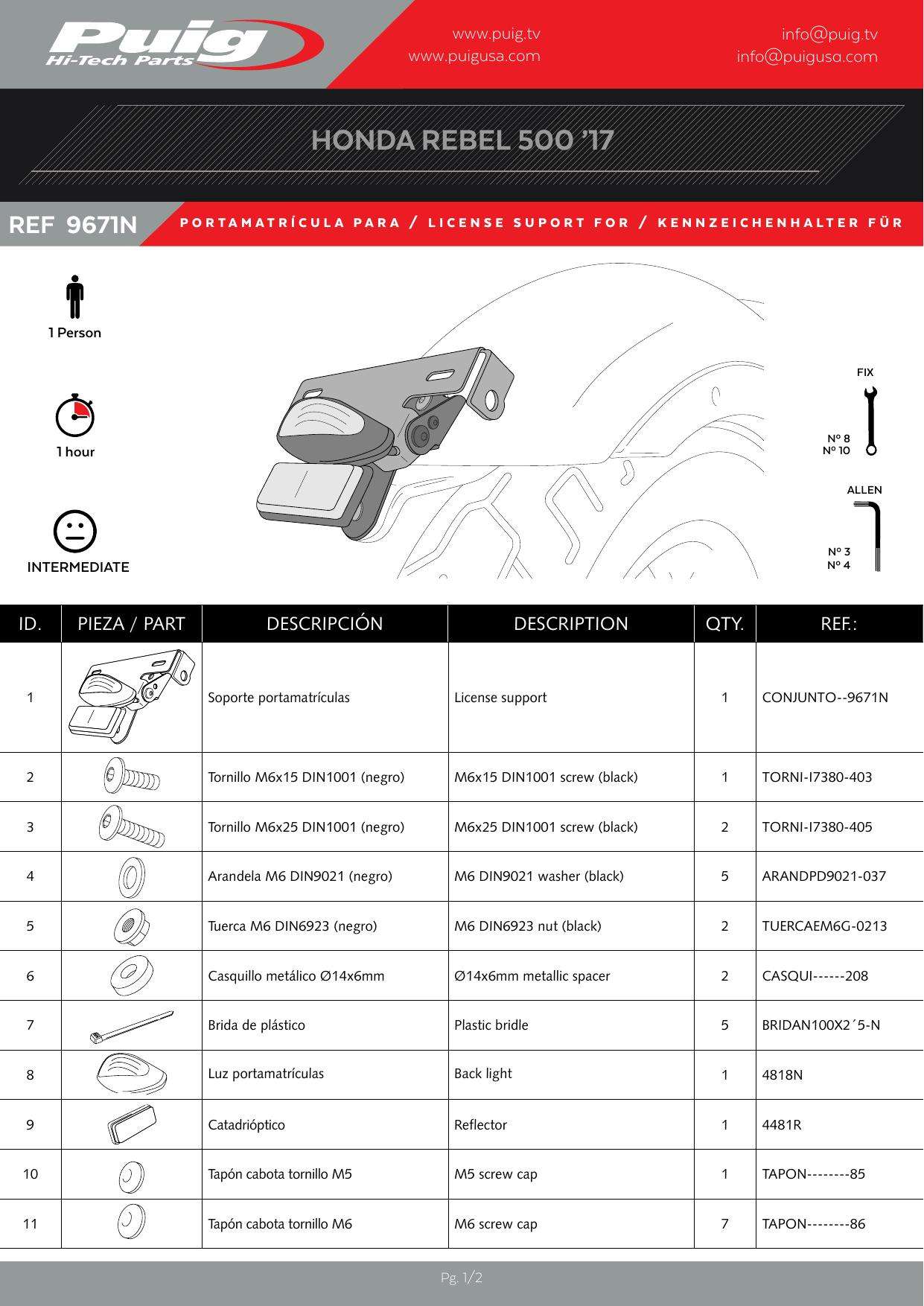 Puig
Hi-Tech Parts

www.puig.tv
www.puigusa.com

info@puig.tv
info@puigusa.com

HONDA REBEL 500 '17

REF 9671N

PORTAMATRÍCULA PARA / LICENSE SUPORT FOR / KENNZEICHENHALTER FÜR

1 Person

1 hour

INTERMEDIATE

FIX

Nº 8
Nº 10

ALLEN

Nº 3
Nº 4

| ID. | PIEZA / PART | DESCRIPCIÓN | DESCRIPTION | QTY. | REF.: |
|---|---|---|---|---|---|
| 1 | | Soporte portamatrículas | License support | 1 | CONJUNTO--9671N |
| 2 | | Tornillo M6x15 DIN1001 (negro) | M6x15 DIN1001 screw (black) | 1 | TORNI-I7380-403 |
| 3 | | Tornillo M6x25 DIN1001 (negro) | M6x25 DIN1001 screw (black) | 2 | TORNI-I7380-405 |
| 4 | | Arandela M6 DIN9021 (negro) | M6 DIN9021 washer (black) | 5 | ARANDPD9021-037 |
| 5 | | Tuerca M6 DIN6923 (negro) | M6 DIN6923 nut (black) | 2 | TUERCAEM6G-0213 |
| 6 | | Casquillo metálico Ø14x6mm | Ø14x6mm metallic spacer | 2 | CASQUI------208 |
| 7 | | Brida de plástico | Plastic bridle | 5 | BRIDAN100X2´5-N |
| 8 | | Luz portamatrículas | Back light | 1 | 4818N |
| 9 | | Catadrióptico | Reflector | 1 | 4481R |
| 10 | | Tapón cabota tornillo M5 | M5 screw cap | 1 | TAPON--------85 |
| 11 | | Tapón cabota tornillo M6 | M6 screw cap | 7 | TAPON--------86 |

Pg. 1/2