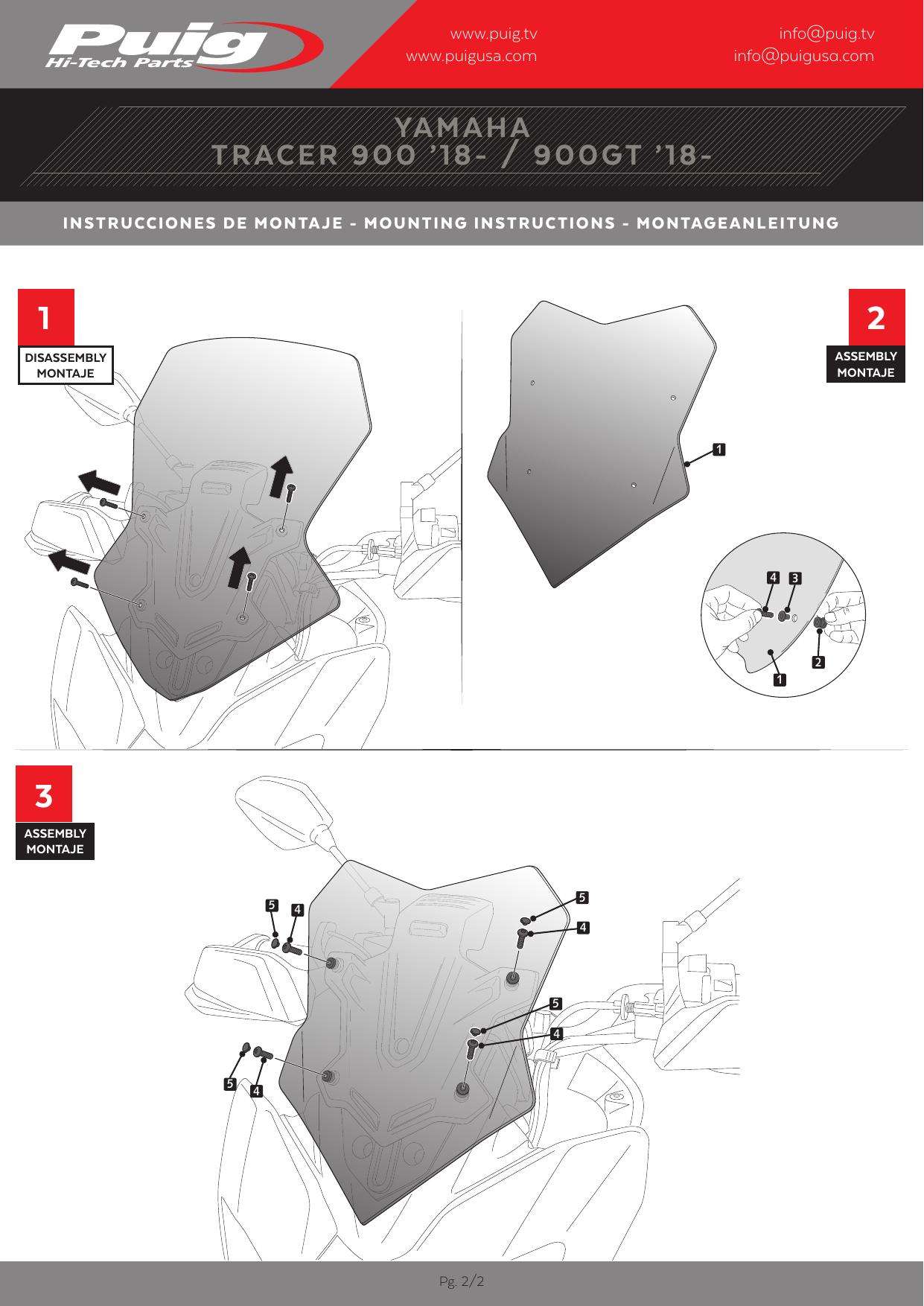 Puig
Hi-Tech Parts

www.puig.tv
www.puigusa.com

info@puig.tv
info@puigusa.com

YAMAHA
TRACER 900 '18- / 900GT '18-

INSTRUCCIONES DE MONTAJE - MOUNTING INSTRUCTIONS - MONTAGEANLEITUNG

1
DISASSEMBLY
MONTAJE

2
ASSEMBLY
MONTAJE

1

4 3

2

1

3
ASSEMBLY
MONTAJE

5 4

5

4

5

4

5

4

Pg. 2/2