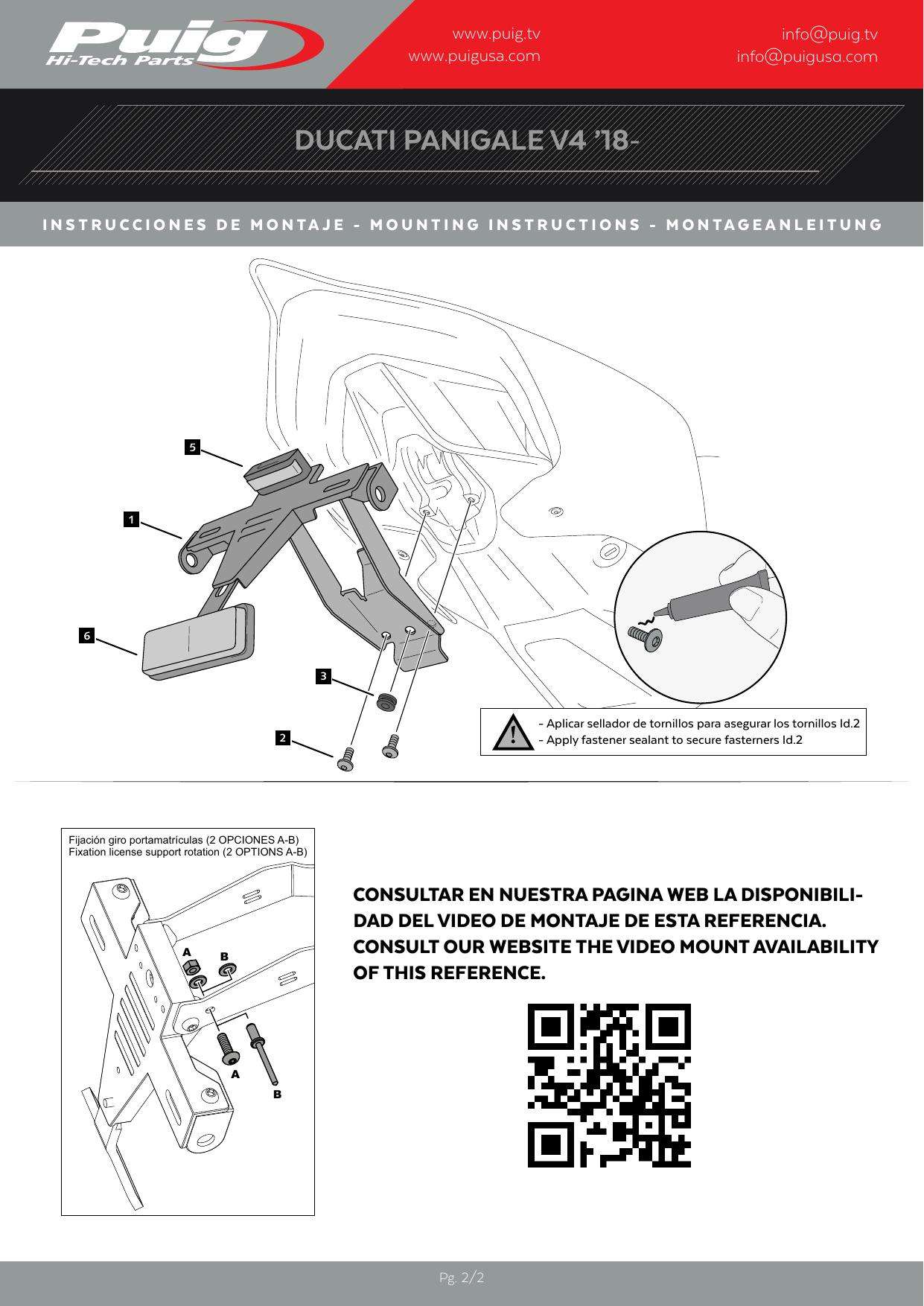 Puig
Hi-Tech Parts

www.puig.tv
www.puigusa.com

info@puig.tv
info@puigusa.com

DUCATI PANIGALE V4 '18-

INSTRUCCIONES DE MONTAJE - MOUNTING INSTRUCTIONS - MONTAGEANLEITUNG

5
1
6
3
2

- Aplicar sellador de tornillos para asegurar los tornillos Id.2
- Apply fastener sealant to secure fasterners Id.2

Fijación giro portamatrículas (2 OPCIONES A-B)
Fixation license support rotation (2 OPTIONS A-B)

A
B
A
B

CONSULTAR EN NUESTRA PAGINA WEB LA DISPONIBILIDAD DEL VIDEO DE MONTAJE DE ESTA REFERENCIA.
CONSULT OUR WEBSITE THE VIDEO MOUNT AVAILABILITY OF THIS REFERENCE.

Pg. 2/2