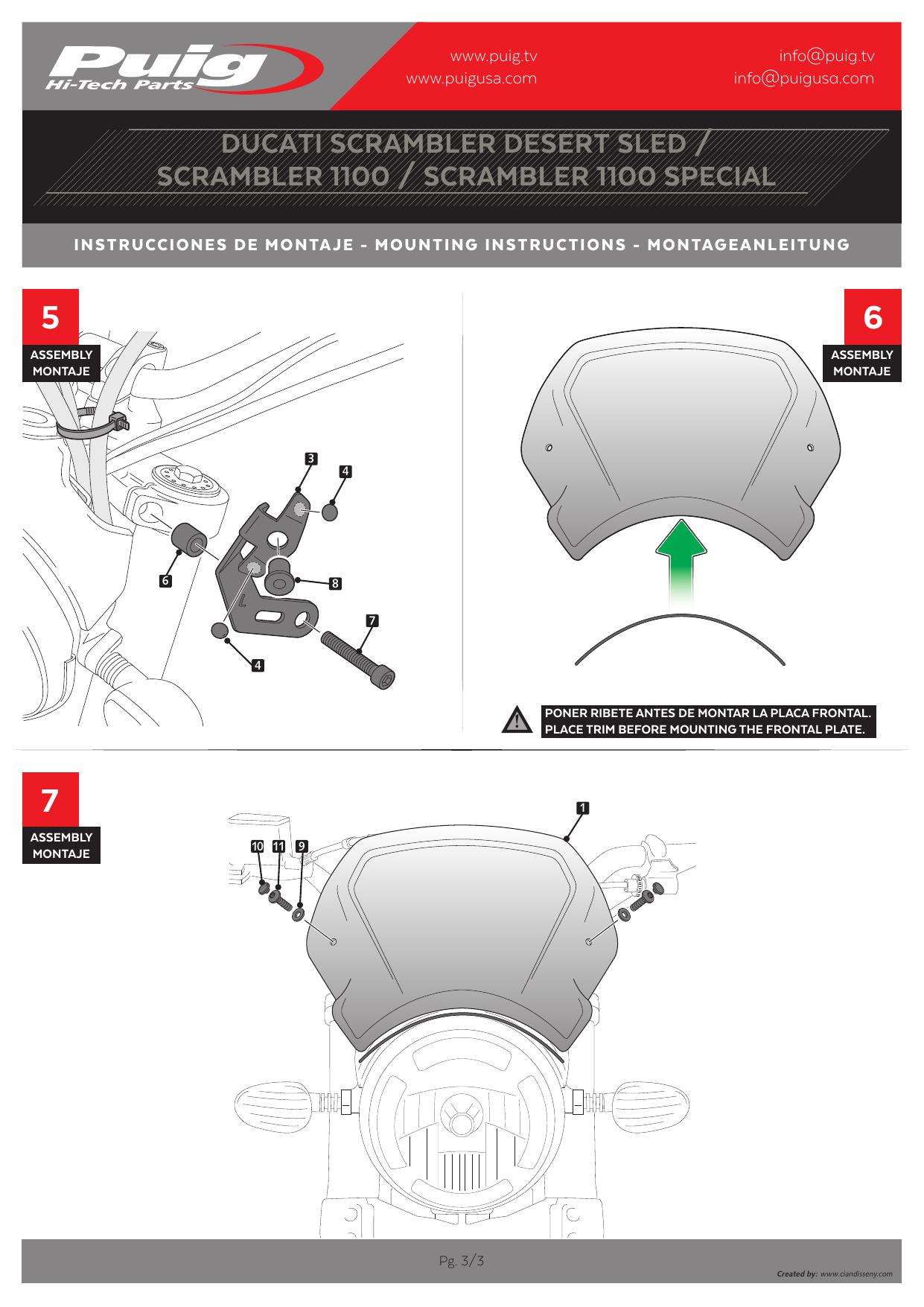 Puig
Hi-Tech Parts

www.puig.tv
www.puigusa.com

info@puig.tv
info@puigusa.com

DUCATI SCRAMBLER DESERT SLED / SCRAMBLER 1100 / SCRAMBLER 1100 SPECIAL

INSTRUCCIONES DE MONTAJE - MOUNTING INSTRUCTIONS - MONTAGEANLEITUNG

5
ASSEMBLY
MONTAJE

3
4
6
8
7
4

6
ASSEMBLY
MONTAJE

PONER RIBETE ANTES DE MONTAR LA PLACA FRONTAL.
PLACE TRIM BEFORE MOUNTING THE FRONTAL PLATE.

7
ASSEMBLY
MONTAJE

1
10
11
9

Pg. 3/3

Created by: www.ciandisseny.com