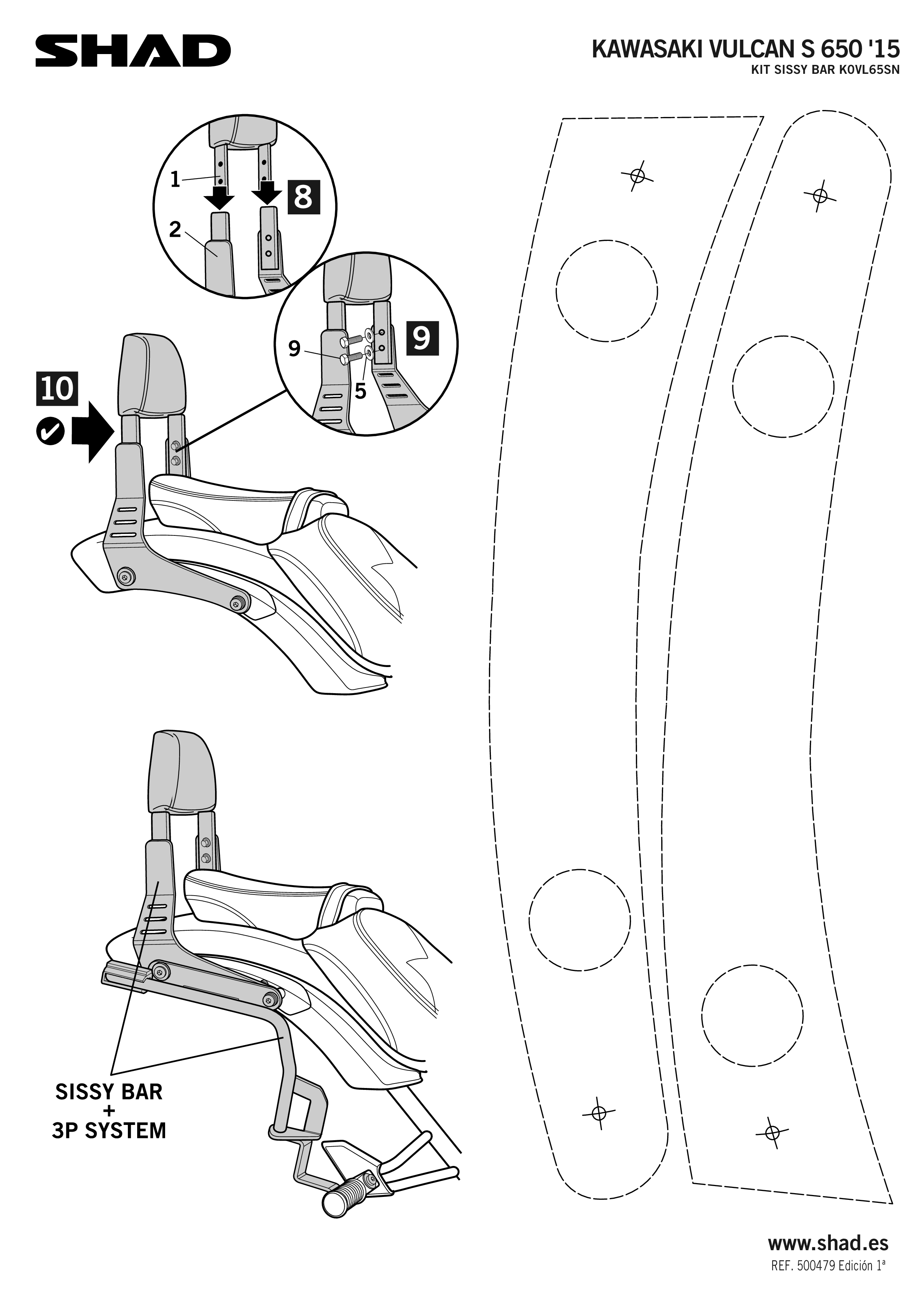 SHAD

KAWASAKI VULCAN S 650 '15
KIT SISSY BAR K0VL65SN

1
2
8

9
5
9

10

SISSY BAR
+
3P SYSTEM

www.shad.es
REF. 500479 Edición 1ª