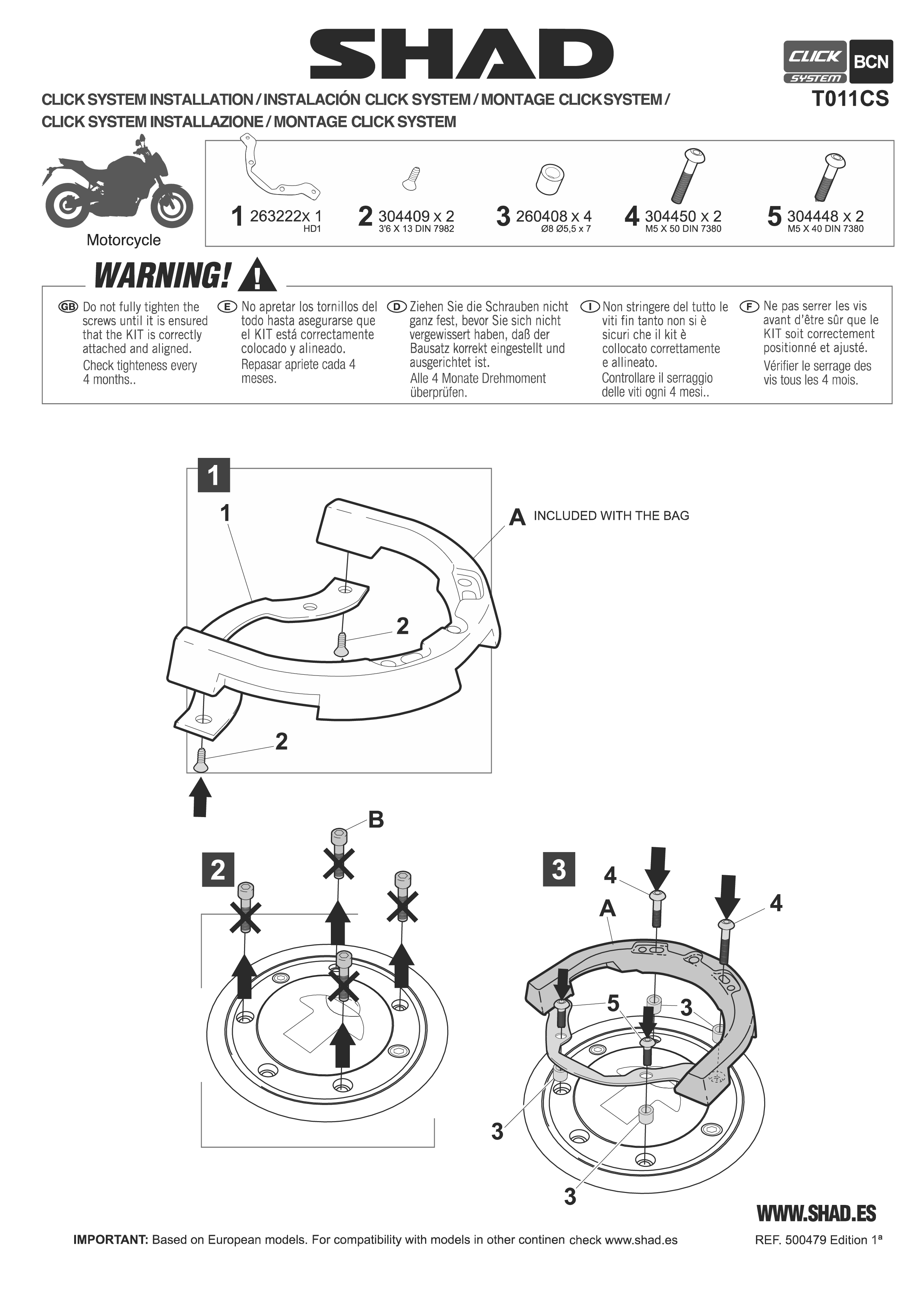 SHAD

CLICK SYSTEM BCN

T011CS

CLICK SYSTEM INSTALLATION / INSTALACIÓN CLICK SYSTEM / MONTAGE CLICK SYSTEM / CLICK SYSTEM INSTALLAZIONE / MONTAGE CLICK SYSTEM

Motorcycle

1 263222x 1 HD1

2 304409 x 2 3'6 X 13 DIN 7982

3 260408 x 4 Ø8 Ø5,5 x 7

4 304450 x 2 M5 X 50 DIN 7380

5 304448 x 2 M5 X 40 DIN 7380

WARNING!

GB Do not fully tighten the screws until it is ensured that the KIT is correctly attached and aligned.
Check tighteness every 4 months..

E No apretar los tornillos del todo hasta asegurarse que el KIT está correctamente colocado y alineado.
Repasar apriete cada 4 meses.

D Ziehen Sie die Schrauben nicht ganz fest, bevor Sie sich nicht vergewissert haben, daß der Bausatz korrekt eingestellt und ausgerichtet ist.
Alle 4 Monate Drehmoment überprüfen.

I Non stringere del tutto le viti fin tanto non si è sicuri che il kit è collocato correttamente e allineato.
Controllare il serraggio delle viti ogni 4 mesi..

F Ne pas serrer les vis avant d'être sûr que le KIT soit correctement positionné et ajusté.
Vérifier le serrage des vis tous les 4 mois.

1
1
A INCLUDED WITH THE BAG
2
2

2
B

3
4
4
A
5
3
3
3

WWW.SHAD.ES

IMPORTANT: Based on European models. For compatibility with models in other continen check www.shad.es

REF. 500479 Edition 1ª