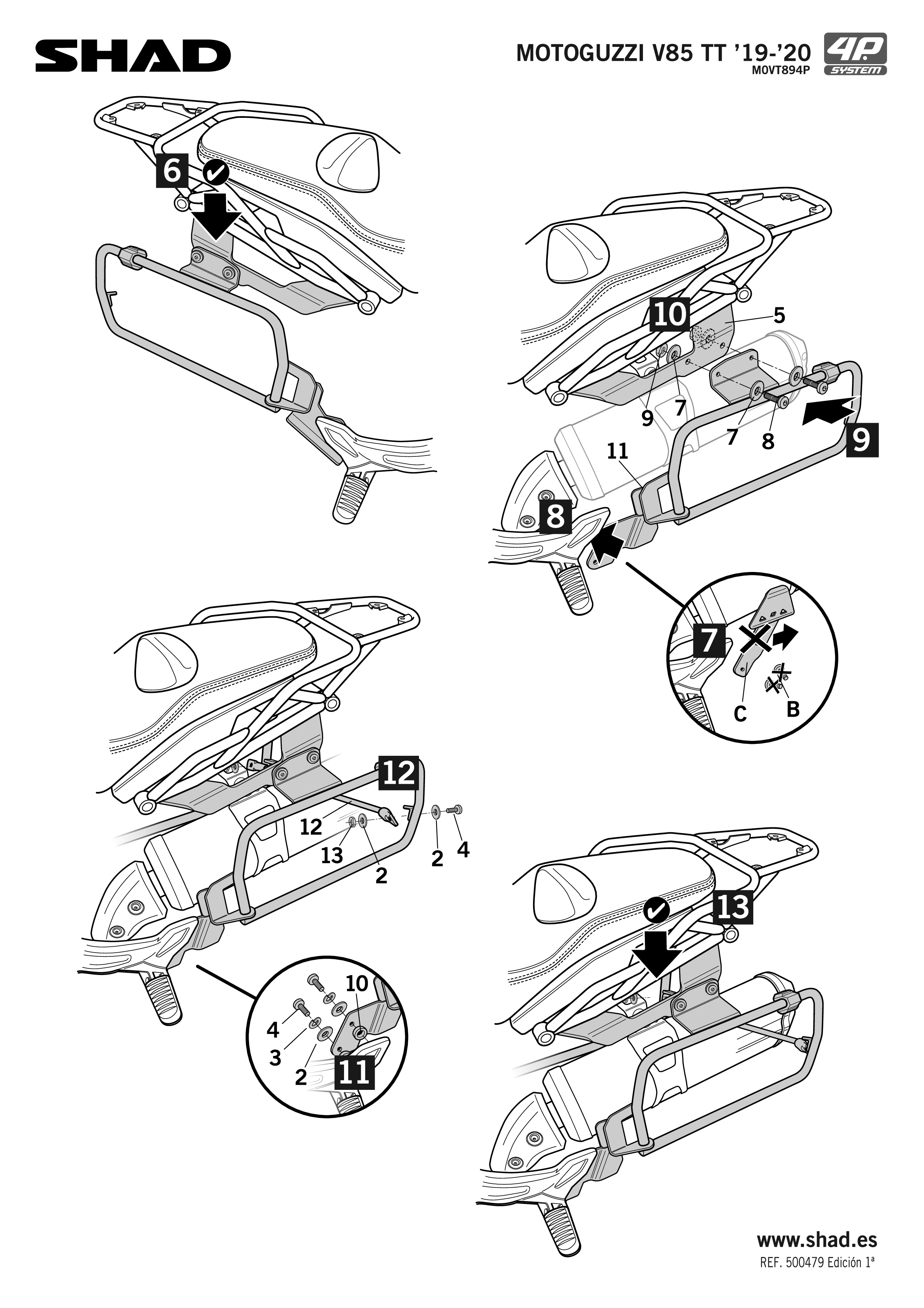 SHAD

MOTOGUZZI V85 TT '19-'20
M0VT894P

4P SYSTEM

6

10
5
9
7
7
8
9
11
8

7
C
B

12
12
13
2
2
4

10
4
3
2
11

13

www.shad.es
REF. 500479 Edición 1ª