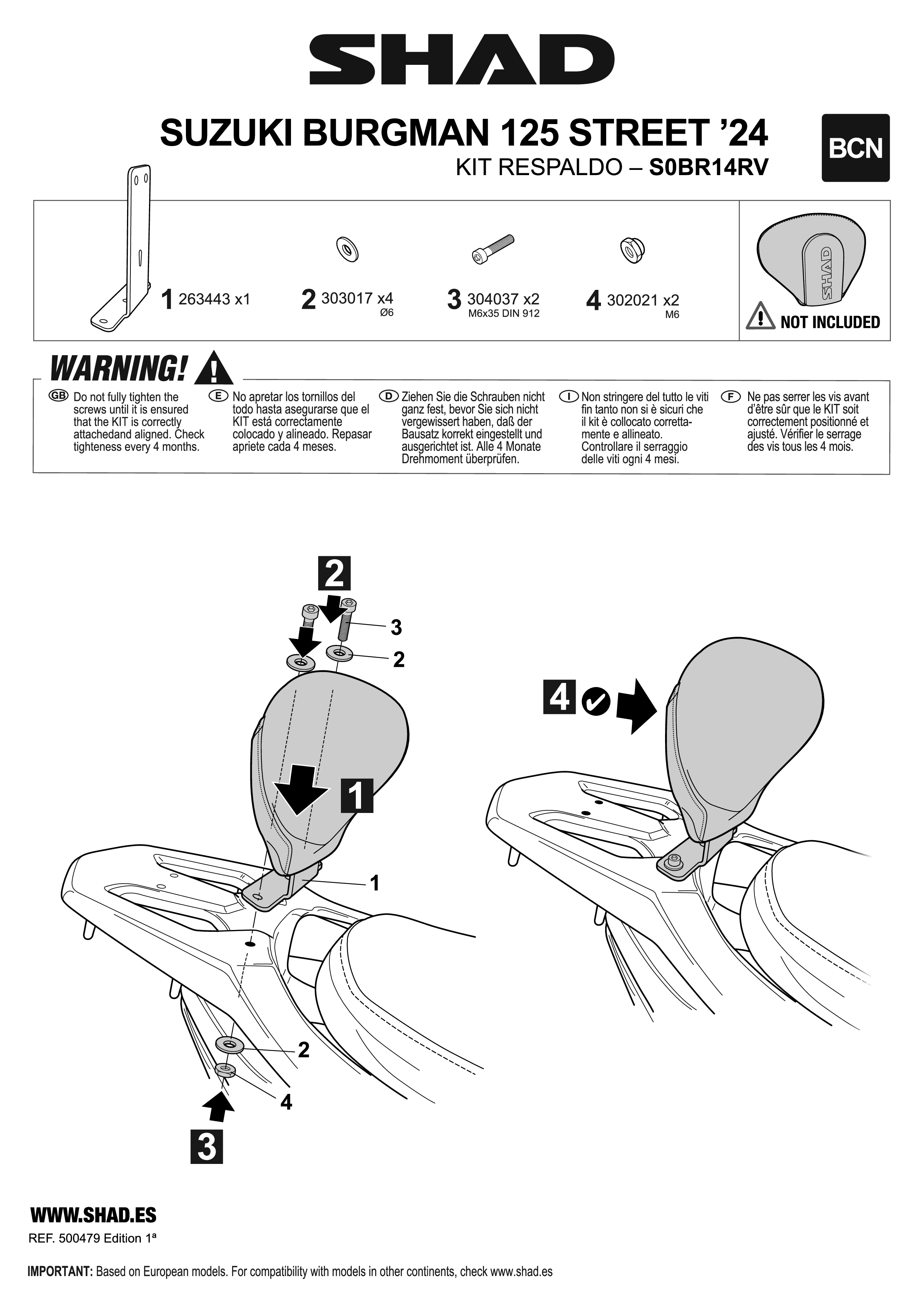 SHAD

SUZUKI BURGMAN 125 STREET '24

KIT RESPALDO – S0BR14RV

BCN

1 263443 x1

2 303017 x4
Ø6

3 304037 x2
M6x35 DIN 912

4 302021 x2
M6

SHAD

NOT INCLUDED

WARNING!

GB Do not fully tighten the screws until it is ensured that the KIT is correctly attachedand aligned. Check tighteness every 4 months.

E No apretar los tornillos del todo hasta asegurarse que el KIT está correctamente colocado y alineado. Repasar apriete cada 4 meses.

D Ziehen Sie die Schrauben nicht ganz fest, bevor Sie sich nicht vergewissert haben, daß der Bausatz korrekt eingestellt und ausgerichtet ist. Alle 4 Monate Drehmoment überprüfen.

I Non stringere del tutto le viti fin tanto non si è sicuri che il kit è collocato correttamente e allineato. Controllare il serraggio delle viti ogni 4 mesi.

F Ne pas serrer les vis avant d'être sûr que le KIT soit correctement positionné et ajusté. Vérifier le serrage des vis tous les 4 mois.

2

3

2

1

1

2

4

3

4

WWW.SHAD.ES

REF. 500479 Edition 1ª

IMPORTANT: Based on European models. For compatibility with models in other continents, check www.shad.es