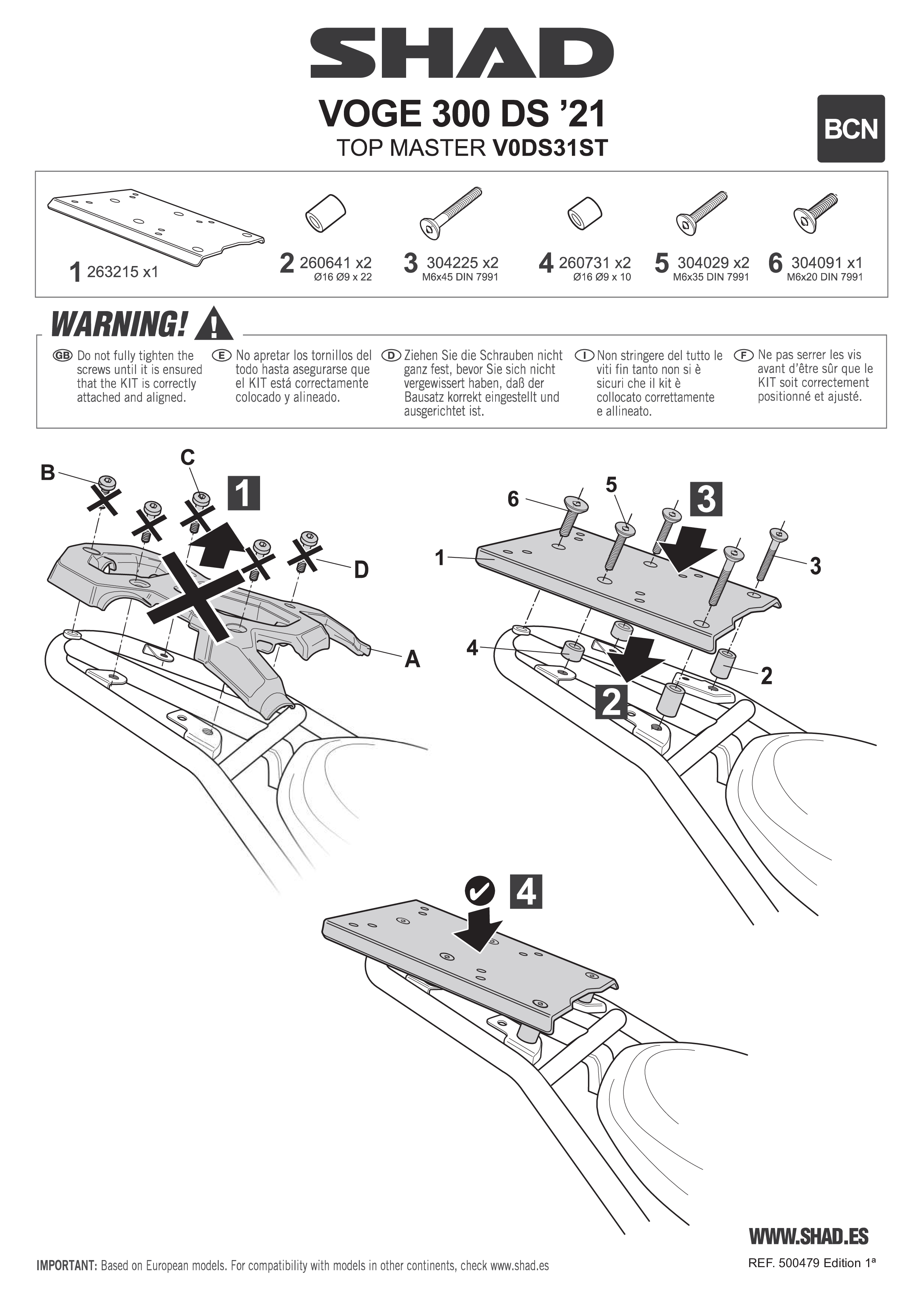 SHAD

VOGE 300 DS '21
TOP MASTER V0DS31ST

BCN

1 263215 x1

2 260641 x2
Ø16 Ø9 x 22

3 304225 x2
M6x45 DIN 7991

4 260731 x2
Ø16 Ø9 x 10

5 304029 x2
M6x35 DIN 7991

6 304091 x1
M6x20 DIN 7991

WARNING!

GB Do not fully tighten the screws until it is ensured that the KIT is correctly attached and aligned.

E No apretar los tornillos del todo hasta asegurarse que el KIT está correctamente colocado y alineado.

D Ziehen Sie die Schrauben nicht ganz fest, bevor Sie sich nicht vergewissert haben, daß der Bausatz korrekt eingestellt und ausgerichtet ist.

I Non stringere del tutto le viti fin tanto non si è sicuri che il kit è collocato correttamente e allineato.

F Ne pas serrer les vis avant d'être sûr que le KIT soit correctement positionné et ajusté.

B C 1 D A

6 5 3 1 3 4 2 2

4

WWW.SHAD.ES

IMPORTANT: Based on European models. For compatibility with models in other continents, check www.shad.es

REF. 500479 Edition 1ª