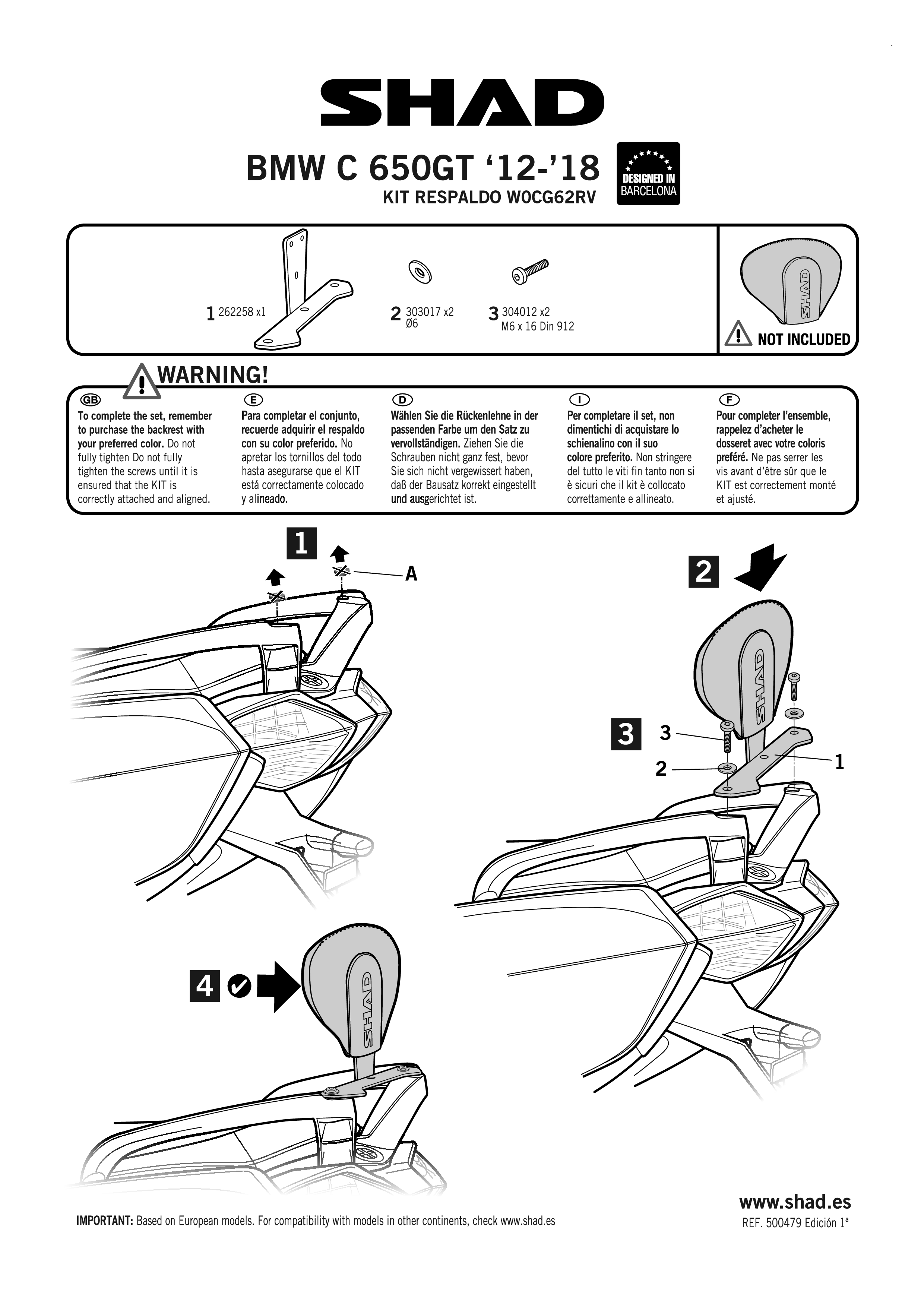 SHAD

BMW C 650GT ‘12-’18
KIT RESPALDO W0CG62RV

DESIGNED IN BARCELONA

1 262258 x1

2 303017 x2 Ø6

3 304012 x2 M6 x 16 Din 912

SHAD

NOT INCLUDED

WARNING!

GB
To complete the set, remember to purchase the backrest with your preferred color. Do not fully tighten Do not fully tighten the screws until it is ensured that the KIT is correctly attached and aligned.

E
Para completar el conjunto, recuerde adquirir el respaldo con su color preferido. No apretar los tornillos del todo hasta asegurarse que el KIT está correctamente colocado y alineado.

D
Wählen Sie die Rückenlehne in der passenden Farbe um den Satz zu vervollständigen. Ziehen Sie die Schrauben nicht ganz fest, bevor Sie sich nicht vergewissert haben, daß der Bausatz korrekt eingestellt und ausgerichtet ist.

I
Per completare il set, non dimentichi di acquistare lo schienalino con il suo colore preferito. Non stringere del tutto le viti fin tanto non si è sicuri che il kit è collocato correttamente e allineato.

F
Pour completer l’ensemble, rappelez d’acheter le dosseret avec votre coloris preféré. Ne pas serrer les vis avant d’être sûr que le KIT est correctement monté et ajusté.

1

A

2

SHAD

3

3

2

1

4

SHAD

IMPORTANT: Based on European models. For compatibility with models in other continents, check www.shad.es

www.shad.es
REF. 500479 Edición 1ª