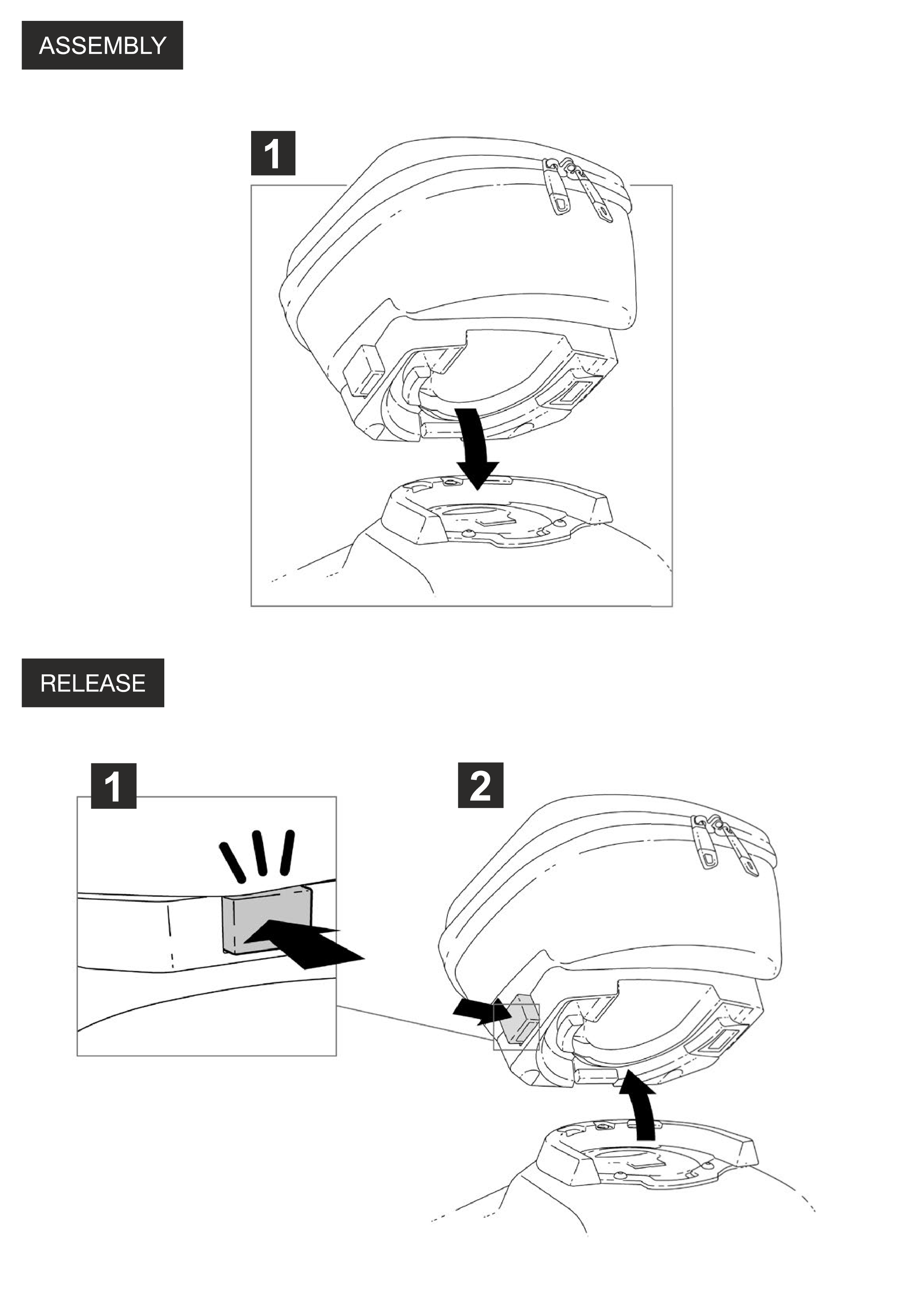 ASSEMBLY

1

RELEASE

1

2